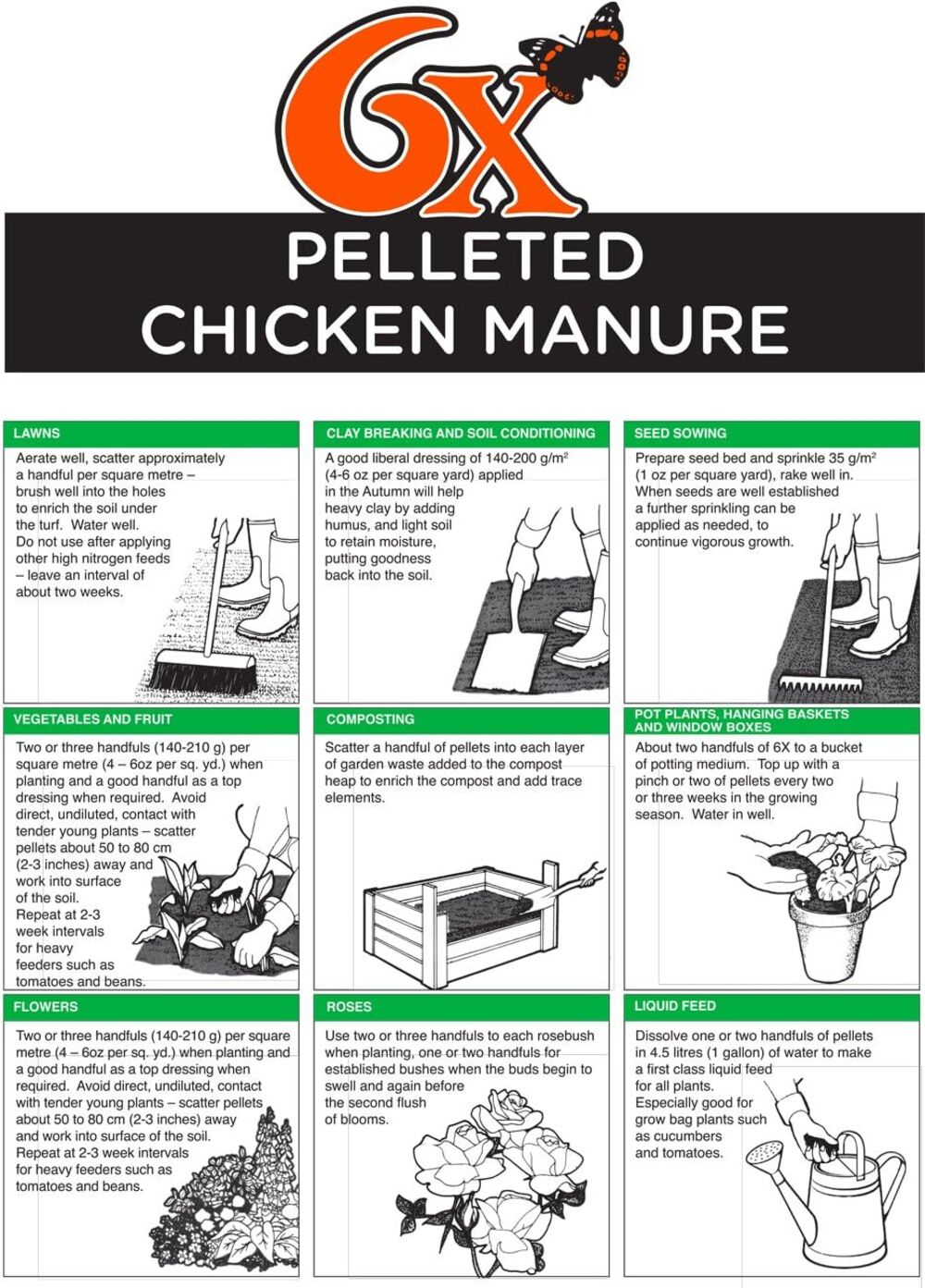 6X

PELLETED
CHICKEN MANURE

LAWNS

Aerate well, scatter approximately a handful per square metre – brush well into the holes to enrich the soil under the turf. Water well. Do not use after applying other high nitrogen feeds – leave an interval of about two weeks.

CLAY BREAKING AND SOIL CONDITIONING

A good liberal dressing of 140-200 g/m² (4-6 oz per square yard) applied in the Autumn will help heavy clay by adding humus, and light soil to retain moisture, putting goodness back into the soil.

SEED SOWING

Prepare seed bed and sprinkle 35 g/m² (1 oz per square yard), rake well in. When seeds are well established a further sprinkling can be applied as needed, to continue vigorous growth.

VEGETABLES AND FRUIT

Two or three handfuls (140-210 g) per square metre (4 – 6oz per sq. yd.) when planting and a good handful as a top dressing when required. Avoid direct, undiluted, contact with tender young plants – scatter pellets about 50 to 80 cm (2-3 inches) away and work into surface of the soil. Repeat at 2-3 week intervals for heavy feeders such as tomatoes and beans.

COMPOSTING

Scatter a handful of pellets into each layer of garden waste added to the compost heap to enrich the compost and add trace elements.

POT PLANTS, HANGING BASKETS AND WINDOW BOXES

About two handfuls of 6X to a bucket of potting medium. Top up with a pinch or two of pellets every two or three weeks in the growing season. Water in well.

FLOWERS

Two or three handfuls (140-210 g) per square metre (4 – 6oz per sq. yd.) when planting and a good handful as a top dressing when required. Avoid direct, undiluted, contact with tender young plants – scatter pellets about 50 to 80 cm (2-3 inches) away and work into surface of the soil. Repeat at 2-3 week intervals for heavy feeders such as tomatoes and beans.

ROSES

Use two or three handfuls to each rosebush when planting, one or two handfuls for established bushes when the buds begin to swell and again before the second flush of blooms.

LIQUID FEED

Dissolve one or two handfuls of pellets in 4.5 litres (1 gallon) of water to make a first class liquid feed for all plants. Especially good for grow bag plants such as cucumbers and tomatoes.